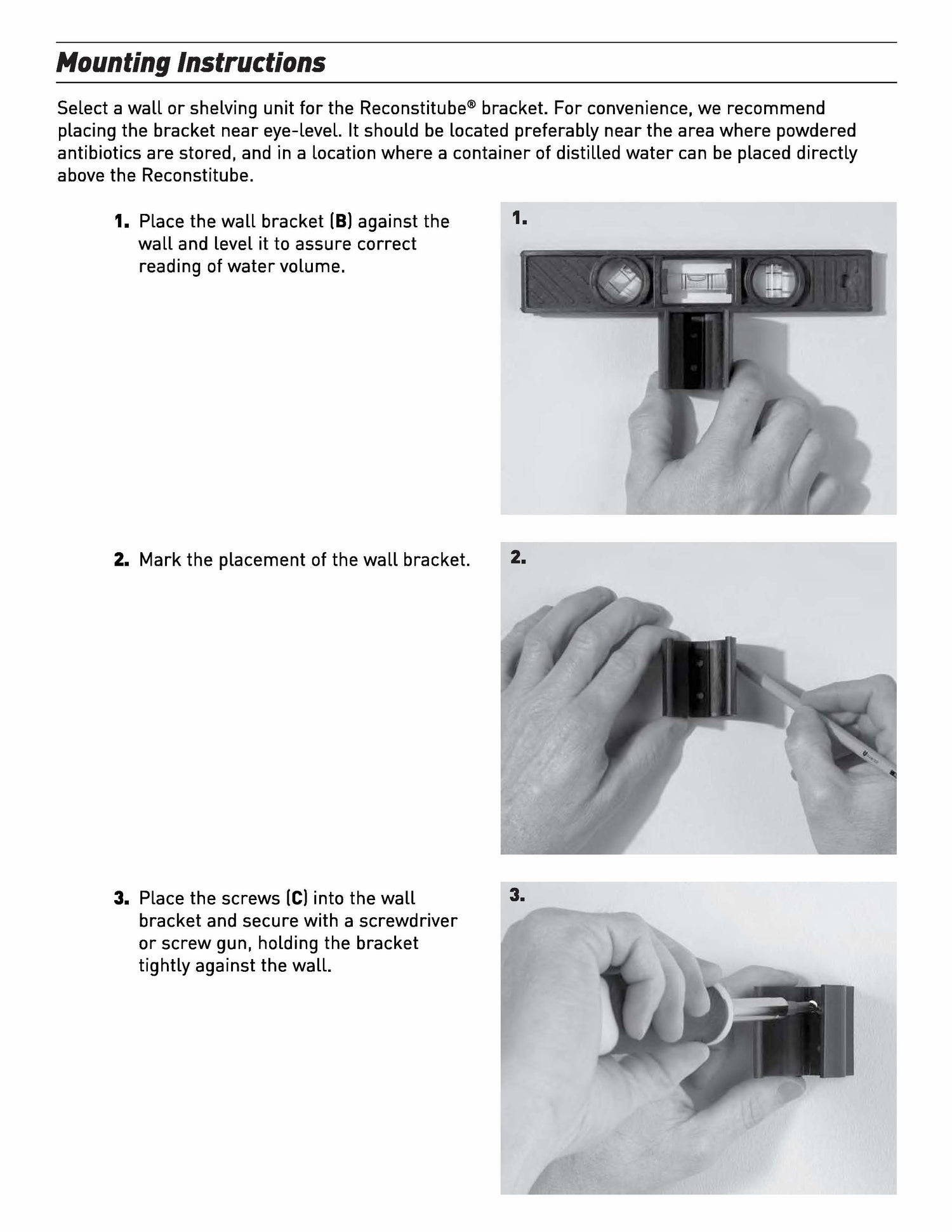 Mounting Instructions

Select a wall or shelving unit for the Reconstitube® bracket. For convenience, we recommend placing the bracket near eye-level. It should be located preferably near the area where powdered antibiotics are stored, and in a location where a container of distilled water can be placed directly above the Reconstitube.

1. Place the wall bracket (B) against the wall and level it to assure correct reading of water volume.

1.

2. Mark the placement of the wall bracket.

2.

3. Place the screws (C) into the wall bracket and secure with a screwdriver or screw gun, holding the bracket tightly against the wall.

3.