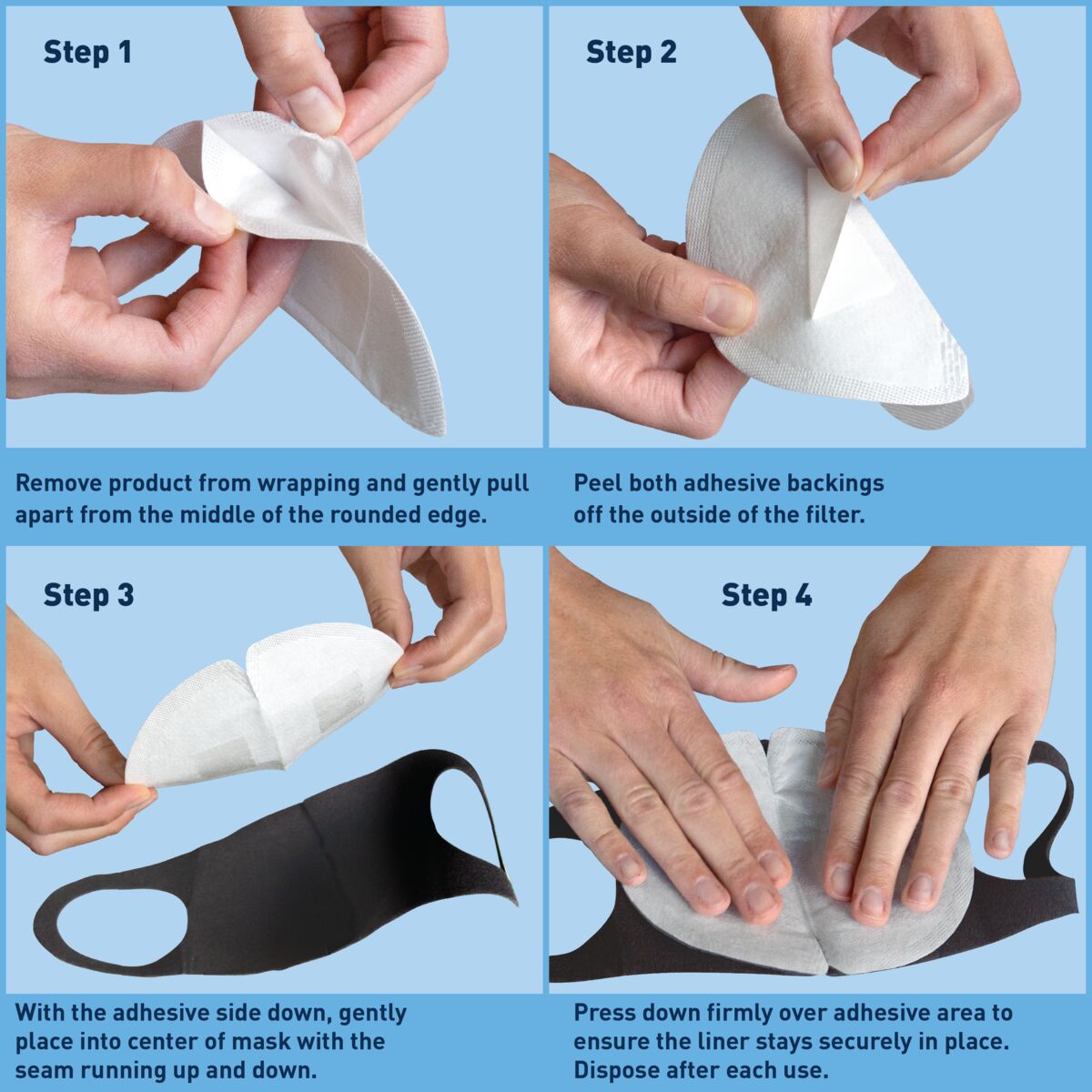 Step 1

Remove product from wrapping and gently pull apart from the middle of the rounded edge.

Step 2

Peel both adhesive backings off the outside of the filter.

Step 3

With the adhesive side down, gently place into center of mask with the seam running up and down.

Step 4

Press down firmly over adhesive area to ensure the liner stays securely in place. Dispose after each use.