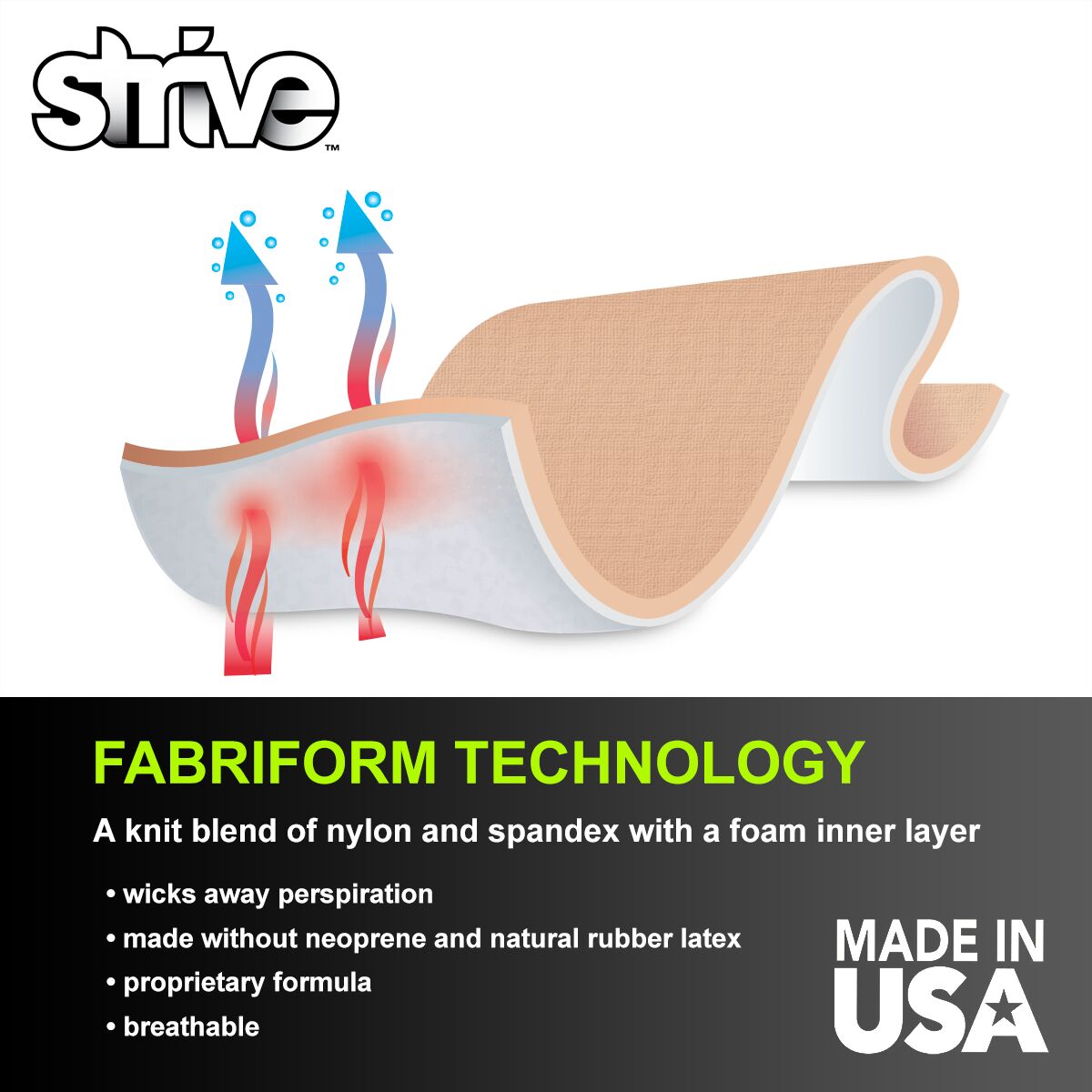 strive™

FABRIFORM TECHNOLOGY

A knit blend of nylon and spandex with a foam inner layer

• wicks away perspiration
• made without neoprene and natural rubber latex
• proprietary formula
• breathable

MADE IN USA